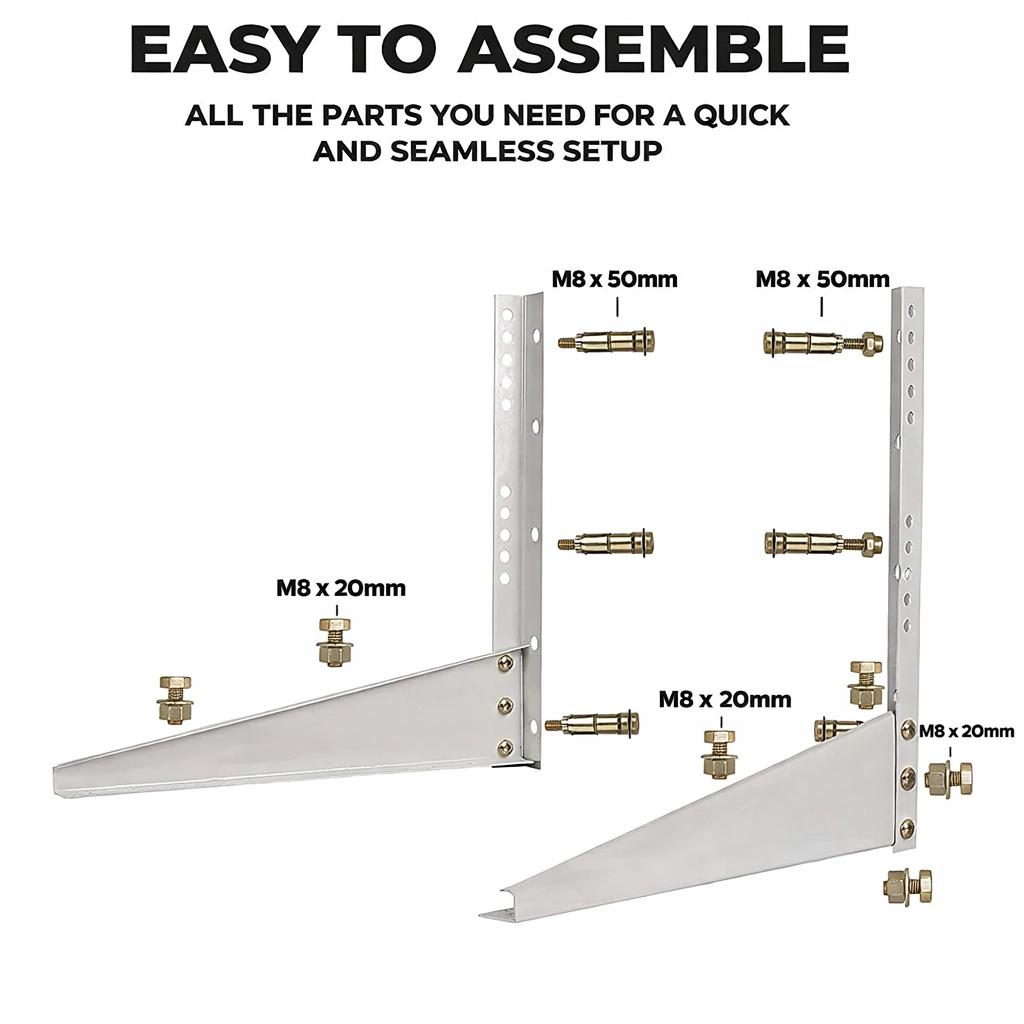 EASY TO ASSEMBLE

ALL THE PARTS YOU NEED FOR A QUICK AND SEAMLESS SETUP

M8 x 50mm

M8 x 50mm

M8 x 20mm

M8 x 20mm

M8 x 20mm