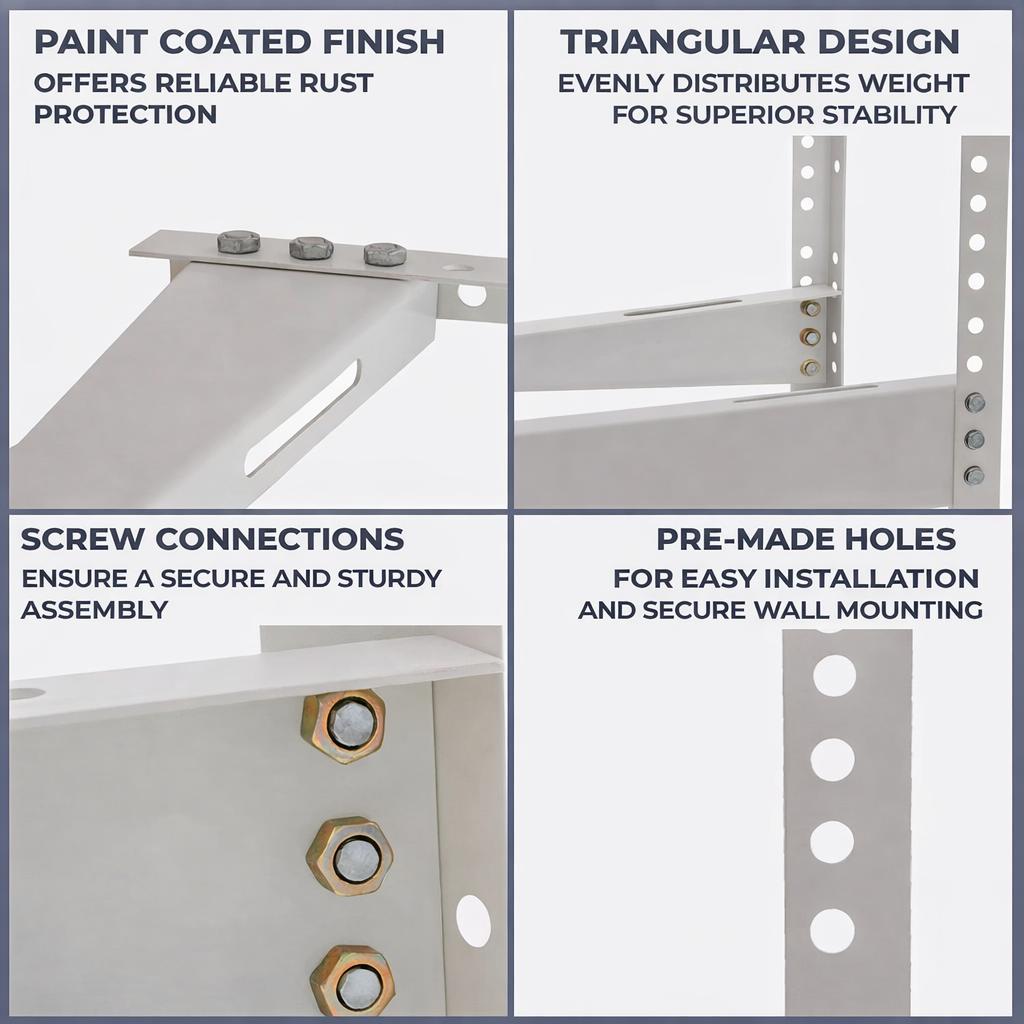 PAINT COATED FINISH
OFFERS RELIABLE RUST PROTECTION

TRIANGULAR DESIGN
EVENLY DISTRIBUTES WEIGHT FOR SUPERIOR STABILITY

SCREW CONNECTIONS
ENSURE A SECURE AND STURDY ASSEMBLY

PRE-MADE HOLES
FOR EASY INSTALLATION AND SECURE WALL MOUNTING