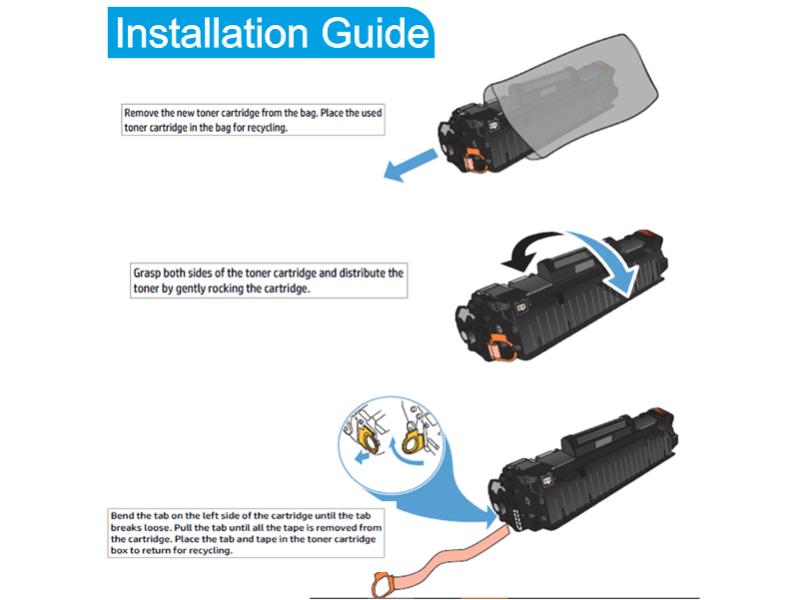 Installation Guide

Remove the new toner cartridge from the bag. Place the used toner cartridge in the bag for recycling.

Grasp both sides of the toner cartridge and distribute the toner by gently rocking the cartridge.

Bend the tab on the left side of the cartridge until the tab breaks loose. Pull the tab until all the tape is removed from the cartridge. Place the tab and tape in the toner cartridge box to return for recycling.