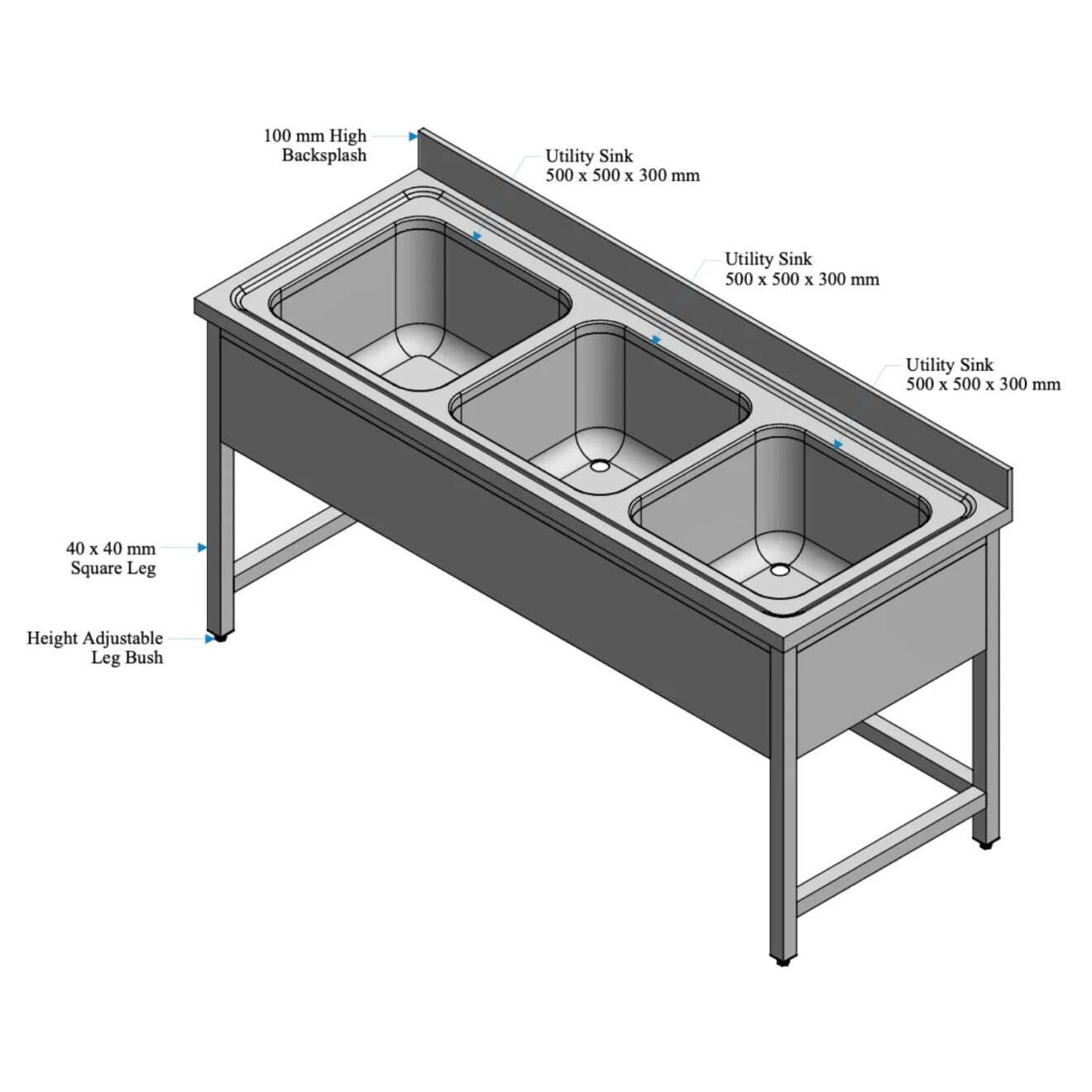 100 mm High
Backsplash

Utility Sink
500 x 500 x 300 mm

Utility Sink
500 x 500 x 300 mm

Utility Sink
500 x 500 x 300 mm

40 x 40 mm
Square Leg

Height Adjustable
Leg Bush