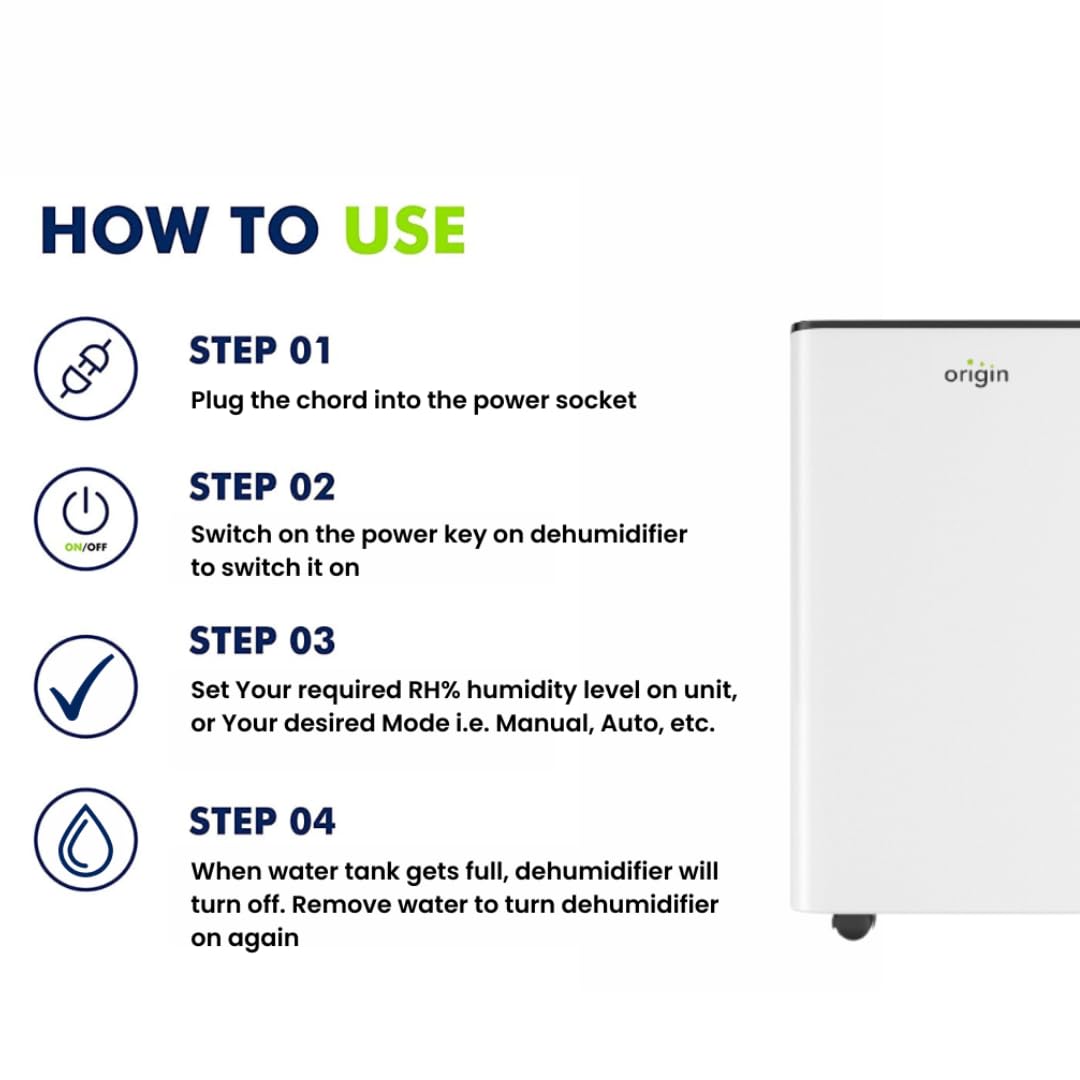 HOW TO USE

STEP 01
Plug the chord into the power socket

ON/OFF

STEP 02
Switch on the power key on dehumidifier to switch it on

STEP 03
Set Your required RH% humidity level on unit, or Your desired Mode i.e. Manual, Auto, etc.

STEP 04
When water tank gets full, dehumidifier will turn off. Remove water to turn dehumidifier on again

origin