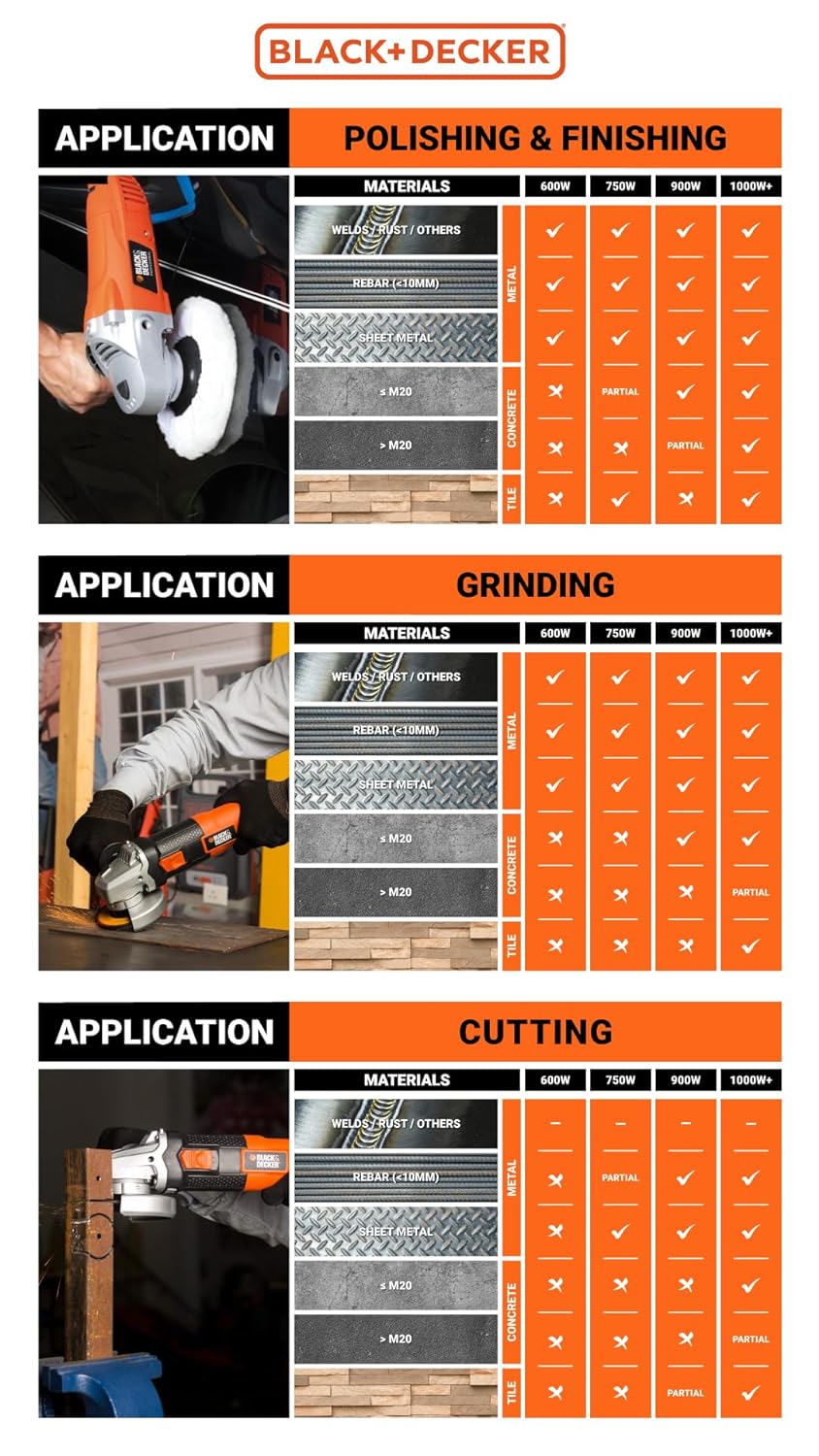 BLACK+DECKER

APPLICATION POLISHING & FINISHING

| MATERIALS | | 600W | 750W | 900W | 1000W+ |
|---|---|---|---|---|---|
| WELDS / RUST / OTHERS | METAL | ✓ | ✓ | ✓ | ✓ |
| REBAR (<10MM) | METAL | ✓ | ✓ | ✓ | ✓ |
| SHEET METAL | METAL | ✓ | ✓ | ✓ | ✓ |
| ≤ M20 | CONCRETE | ✗ | PARTIAL | ✓ | ✓ |
| > M20 | CONCRETE | ✗ | ✗ | PARTIAL | ✓ |
| | TILE | ✗ | ✓ | ✗ | ✓ |

APPLICATION GRINDING

| MATERIALS | | 600W | 750W | 900W | 1000W+ |
|---|---|---|---|---|---|
| WELDS / RUST / OTHERS | METAL | ✓ | ✓ | ✓ | ✓ |
| REBAR (<10MM) | METAL | ✓ | ✓ | ✓ | ✓ |
| SHEET METAL | METAL | ✓ | ✓ | ✓ | ✓ |
| ≤ M20 | CONCRETE | ✗ | ✗ | ✓ | ✓ |
| > M20 | CONCRETE | ✗ | ✗ | ✗ | PARTIAL |
| | TILE | ✗ | ✗ | ✗ | ✓ |

APPLICATION CUTTING

| MATERIALS | | 600W | 750W | 900W | 1000W+ |
|---|---|---|---|---|---|
| WELDS / RUST / OTHERS | METAL | – | – | – | – |
| REBAR (<10MM) | METAL | ✗ | PARTIAL | ✓ | ✓ |
| SHEET METAL | METAL | ✗ | ✓ | ✓ | ✓ |
| ≤ M20 | CONCRETE | ✗ | ✗ | ✗ | ✓ |
| > M20 | CONCRETE | ✗ | ✗ | ✗ | PARTIAL |
| | TILE | ✗ | ✗ | PARTIAL | ✓ |