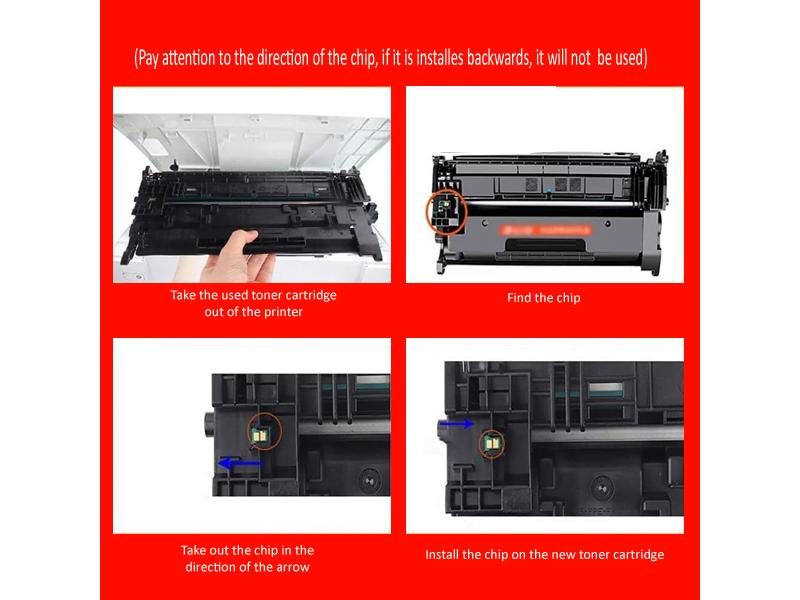 (Pay attention to the direction of the chip, if it is installes backwards, it will not be used)

Take the used toner cartridge out of the printer

Find the chip

Take out the chip in the direction of the arrow

Install the chip on the new toner cartridge