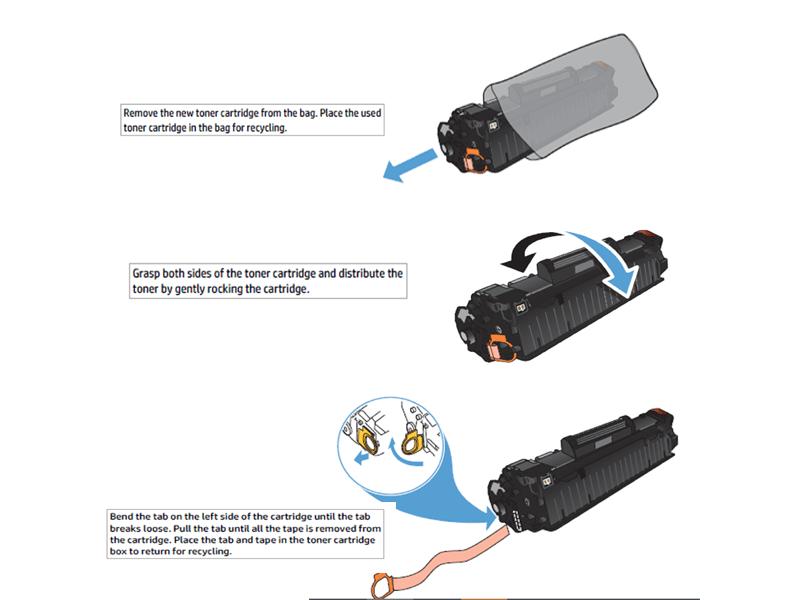 Remove the new toner cartridge from the bag. Place the used toner cartridge in the bag for recycling.

Grasp both sides of the toner cartridge and distribute the toner by gently rocking the cartridge.

Bend the tab on the left side of the cartridge until the tab breaks loose. Pull the tab until all the tape is removed from the cartridge. Place the tab and tape in the toner cartridge box to return for recycling.