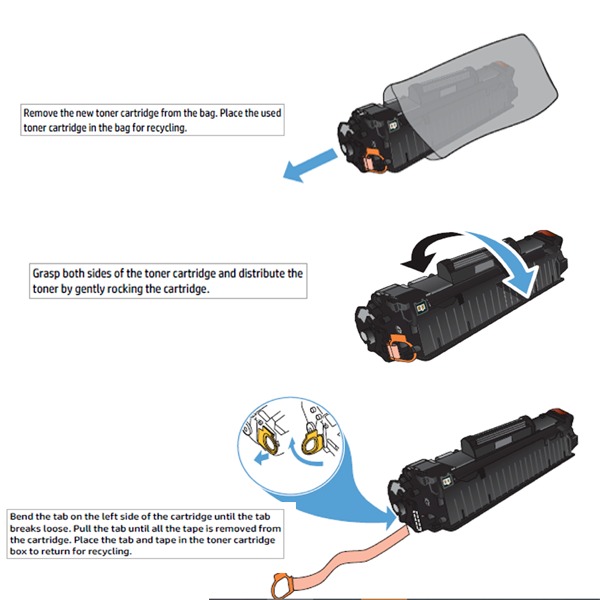 Remove the new toner cartridge from the bag. Place the used toner cartridge in the bag for recycling.

Grasp both sides of the toner cartridge and distribute the toner by gently rocking the cartridge.

Bend the tab on the left side of the cartridge until the tab breaks loose. Pull the tab until all the tape is removed from the cartridge. Place the tab and tape in the toner cartridge box to return for recycling.