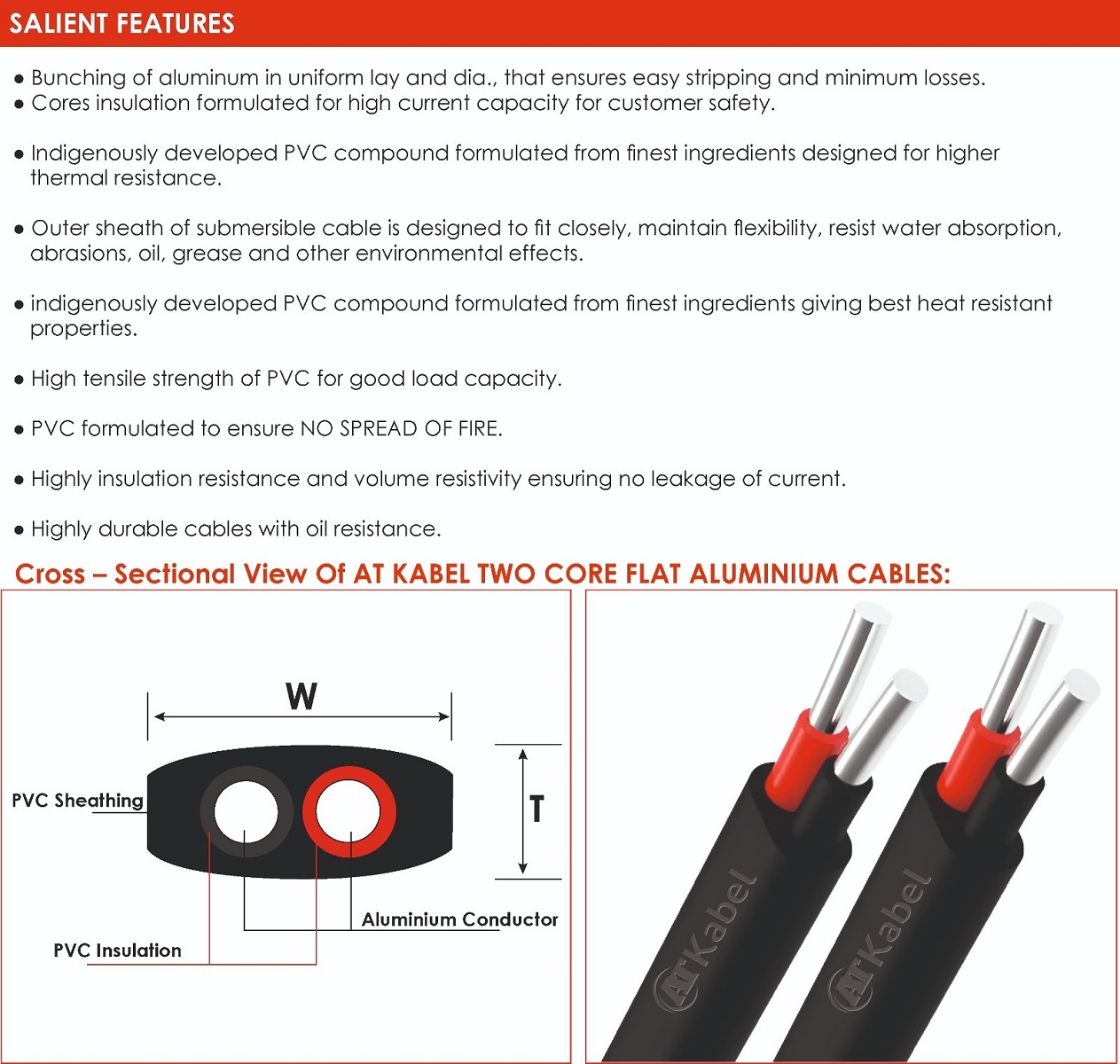 SALIENT FEATURES

● Bunching of aluminum in uniform lay and dia., that ensures easy stripping and minimum losses.
● Cores insulation formulated for high current capacity for customer safety.

● Indigenously developed PVC compound formulated from finest ingredients designed for higher thermal resistance.

● Outer sheath of submersible cable is designed to fit closely, maintain flexibility, resist water absorption, abrasions, oil, grease and other environmental effects.

● indigenously developed PVC compound formulated from finest ingredients giving best heat resistant properties.

● High tensile strength of PVC for good load capacity.

● PVC formulated to ensure NO SPREAD OF FIRE.

● Highly insulation resistance and volume resistivity ensuring no leakage of current.

● Highly durable cables with oil resistance.

Cross – Sectional View Of AT KABEL TWO CORE FLAT ALUMINIUM CABLES:

W

T

PVC Sheathing

Aluminium Conductor

PVC Insulation

AT Kabel

AT Kabel