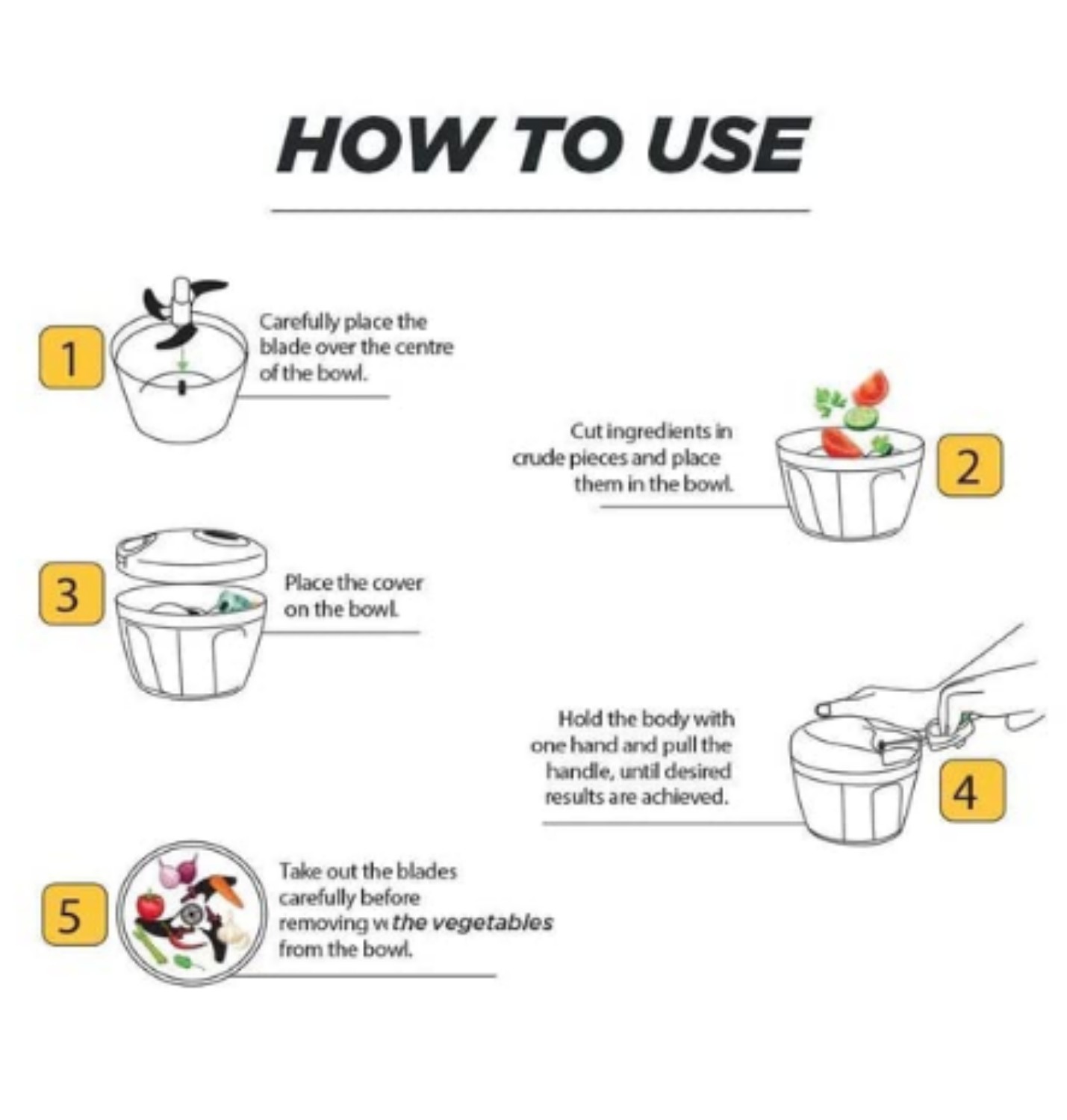 HOW TO USE

1

Carefully place the blade over the centre of the bowl.

Cut ingredients in crude pieces and place them in the bowl.

2

3

Place the cover on the bowl.

Hold the body with one hand and pull the handle, until desired results are achieved.

4

5

Take out the blades carefully before removing w the vegetables from the bowl.